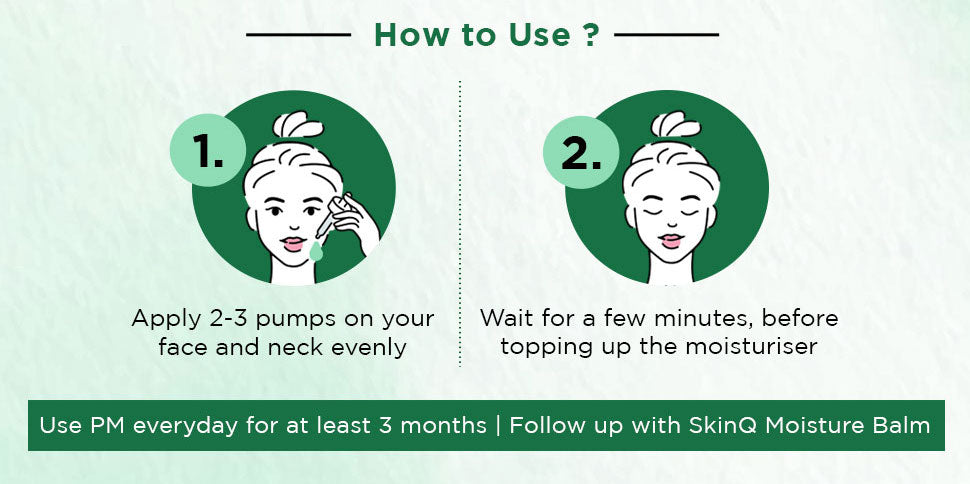 How to Use ?

1.

Apply 2-3 pumps on your face and neck evenly

2.

Wait for a few minutes, before topping up the moisturiser

Use PM everyday for at least 3 months | Follow up with SkinQ Moisture Balm